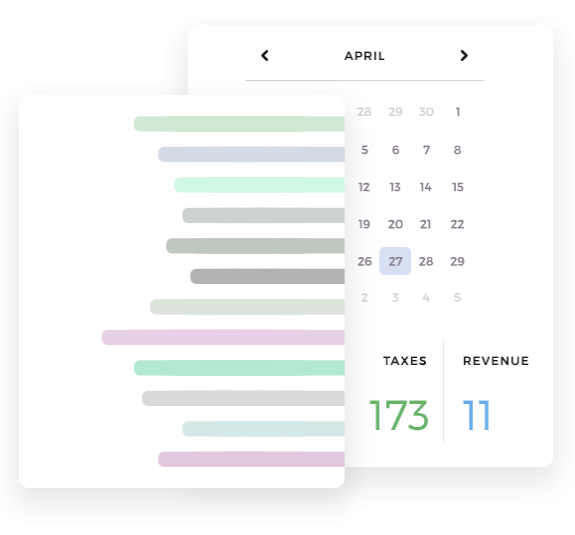 APRIL

| 28 | 29 | 30 | 1 |
|---|---|---|---|
| 5 | 6 | 7 | 8 |
| 12 | 13 | 14 | 15 |
| 19 | 20 | 21 | 22 |
| 26 | 27 | 28 | 29 |
| 2 | 3 | 4 | 5 |

TAXES
173

REVENUE
11